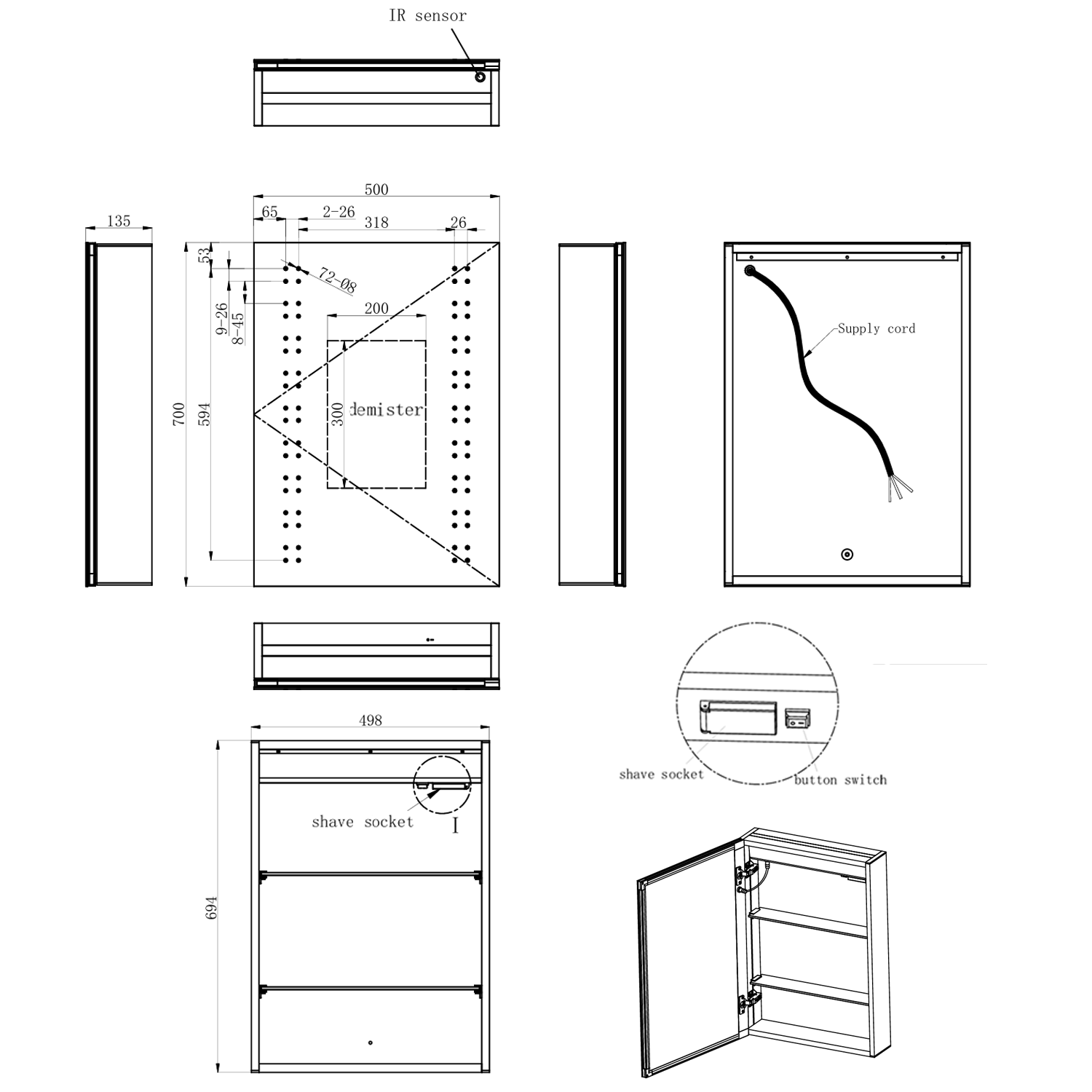 IR sensor

500
65
2-26
318
26
135
53
72-Ø8
9-26
8-45
200
700
594
300
demister

Supply cord

498
shave socket
I
694

shave socket
button switch