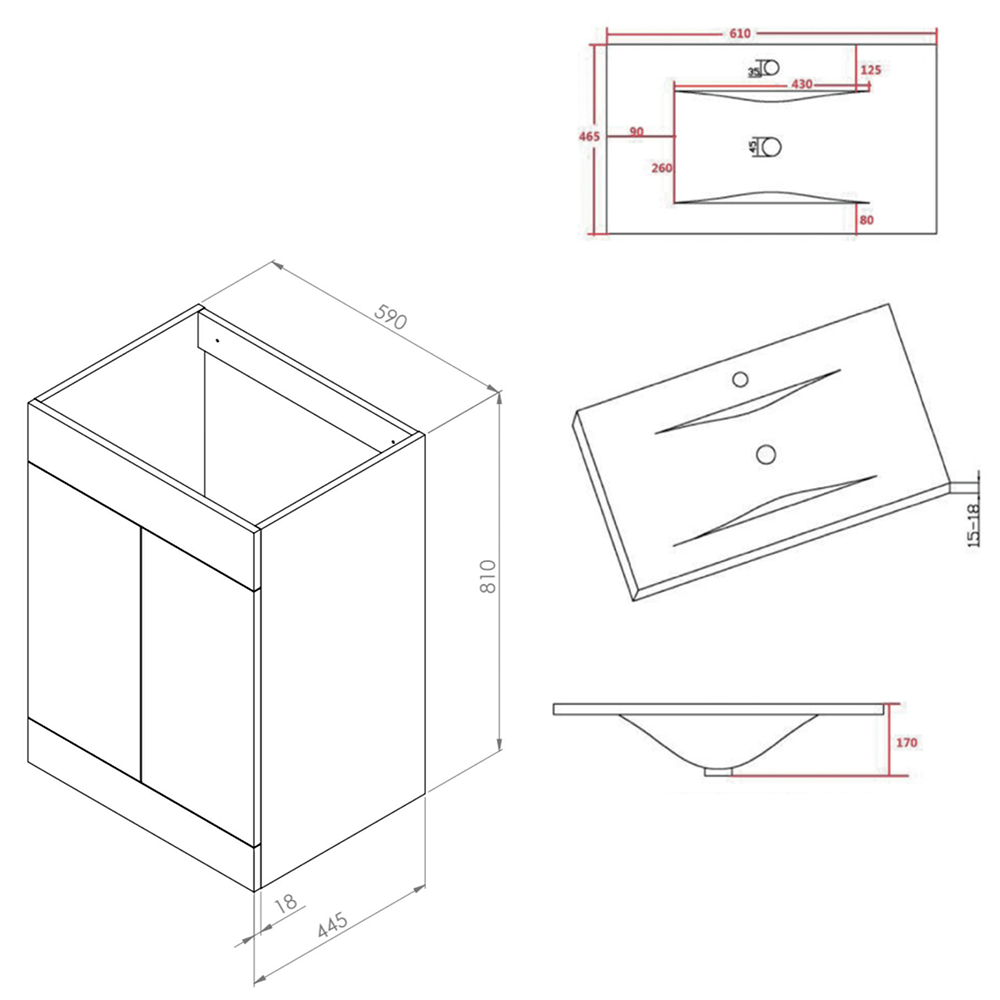 610
35
125
430
465
90
45
260
80
590
810
15-18
170
18
445